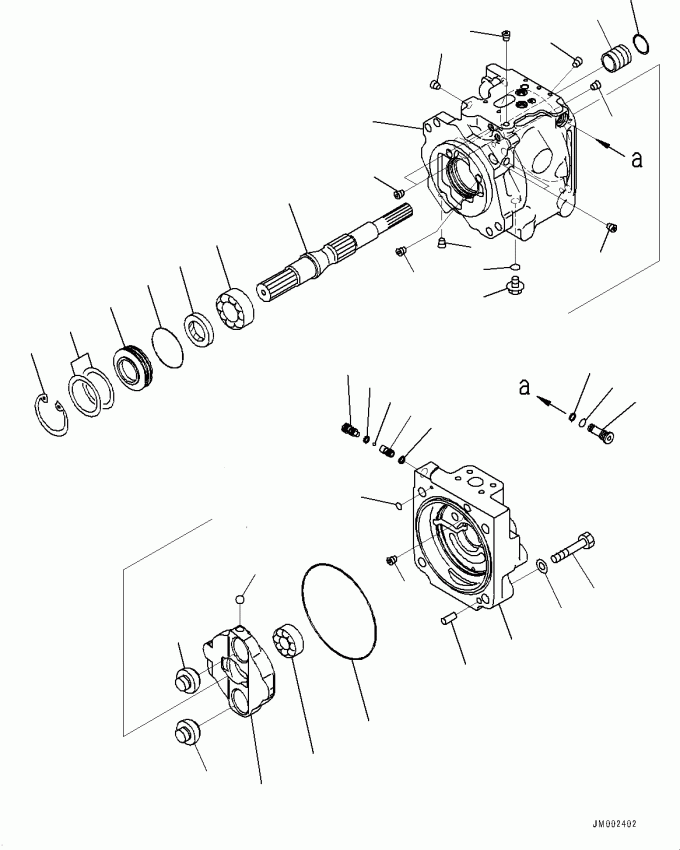 a

a

JM002402